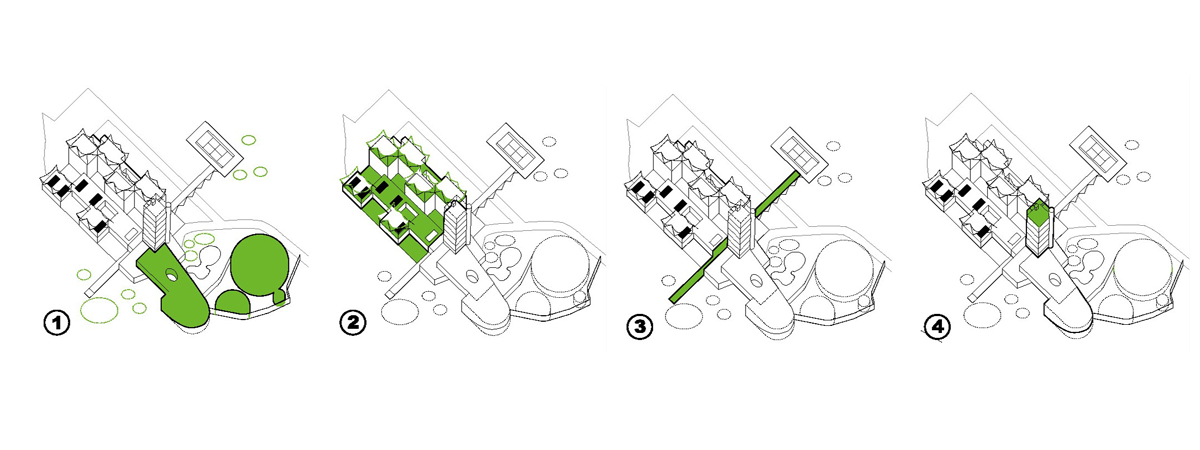 1

2

3

4