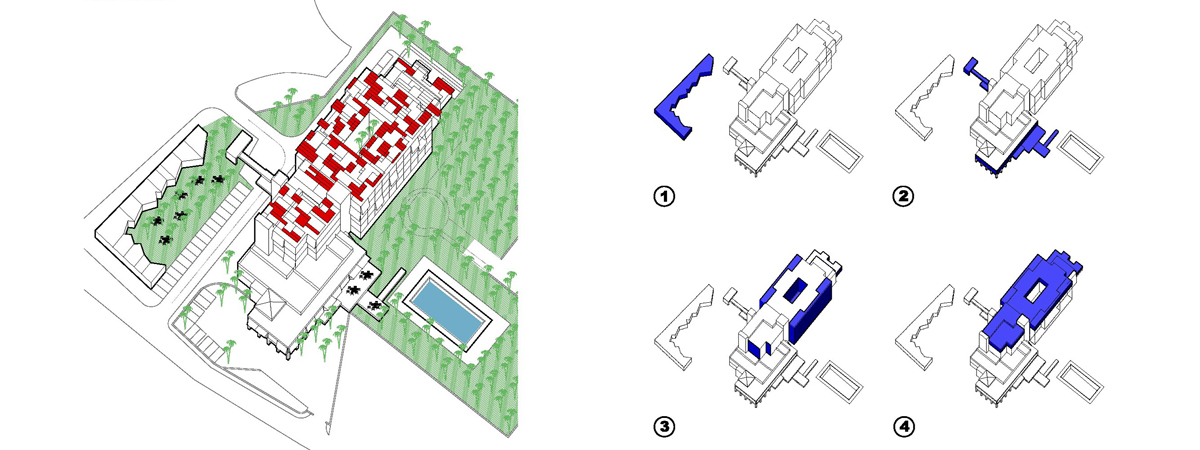 1

2

3

4