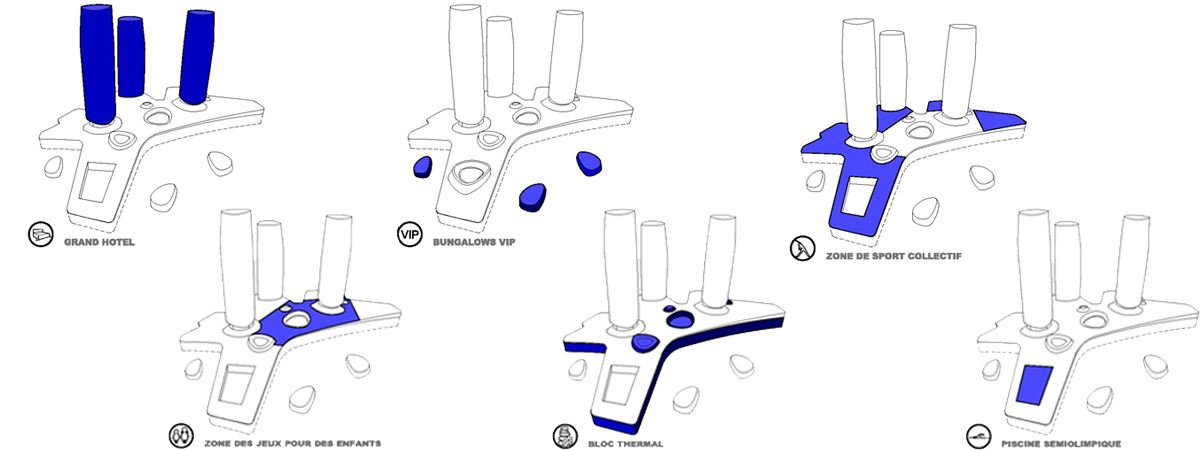 GRAND HOTEL

VIP BUNGALOWS VIP

ZONE DE SPORT COLLECTIF

ZONE DES JEUX POUR DES ENFANTS

BLOC THERMAL

PISCINE SEMIOLIMPIQUE